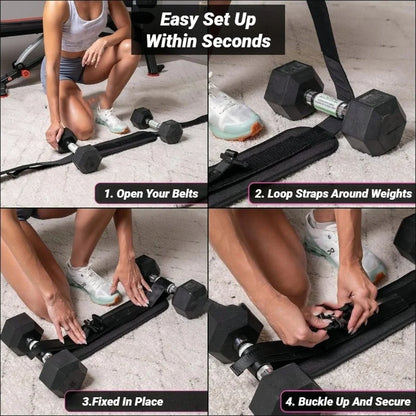 Easy Set Up
Within Seconds

1. Open Your Belts

2. Loop Straps Around Weights

3.Fixed In Place

4. Buckle Up And Secure